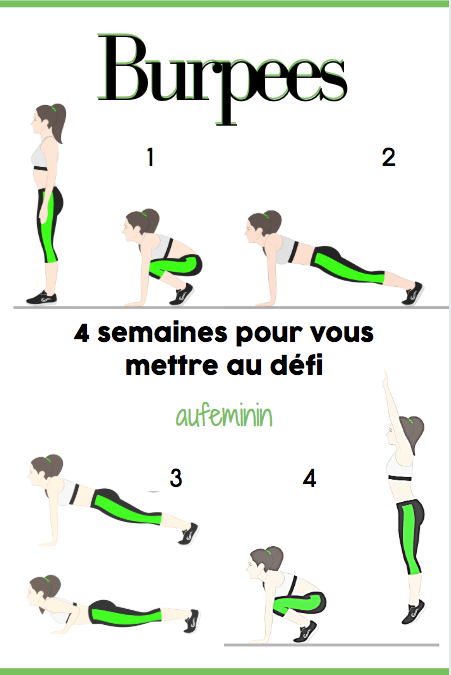 Burpees

1

2

4 semaines pour vous mettre au défi

aufeminin

3

4