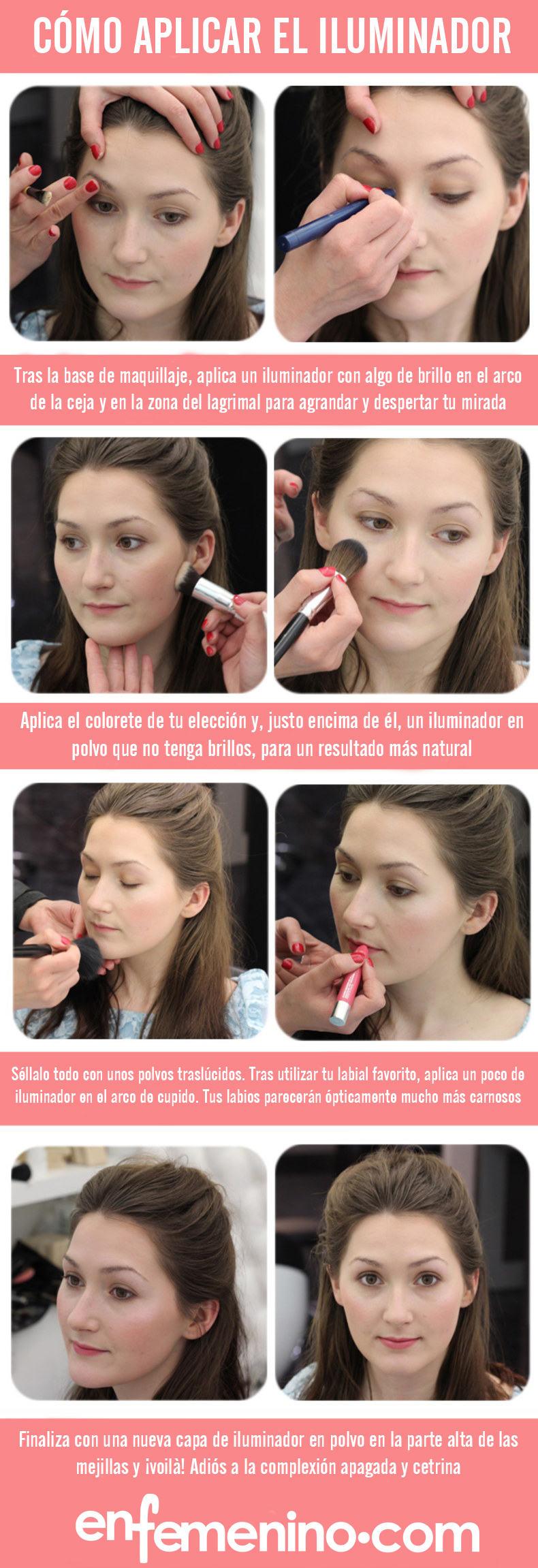 CÓMO APLICAR EL ILUMINADOR

Tras la base de maquillaje, aplica un iluminador con algo de brillo en el arco de la ceja y en la zona del lagrimal para agrandar y despertar tu mirada

Aplica el colorete de tu elección y, justo encima de él, un iluminador en polvo que no tenga brillos, para un resultado más natural

Séllalo todo con unos polvos traslúcidos. Tras utilizar tu labial favorito, aplica un poco de iluminador en el arco de cupido. Tus labios parecerán ópticamente mucho más carnosos

Finaliza con una nueva capa de iluminador en polvo en la parte alta de las mejillas y ¡voilà! Adiós a la complexión apagada y cetrina

enfemenino.com